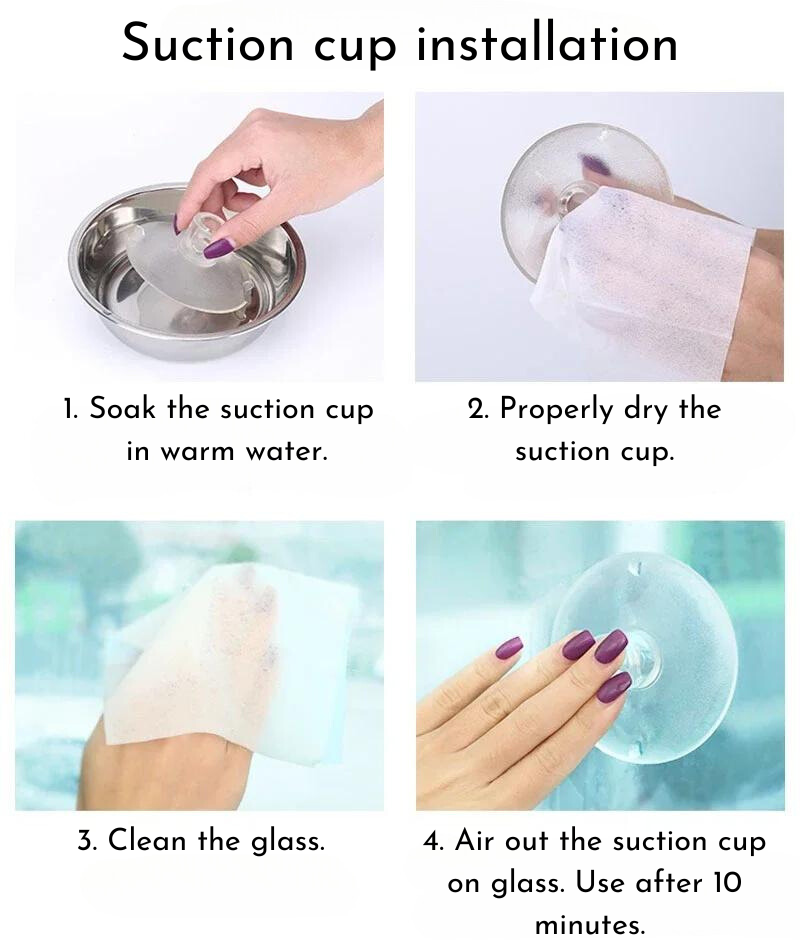 Suction cup installation

1. Soak the suction cup in warm water.

2. Properly dry the suction cup.

3. Clean the glass.

4. Air out the suction cup on glass. Use after 10 minutes.