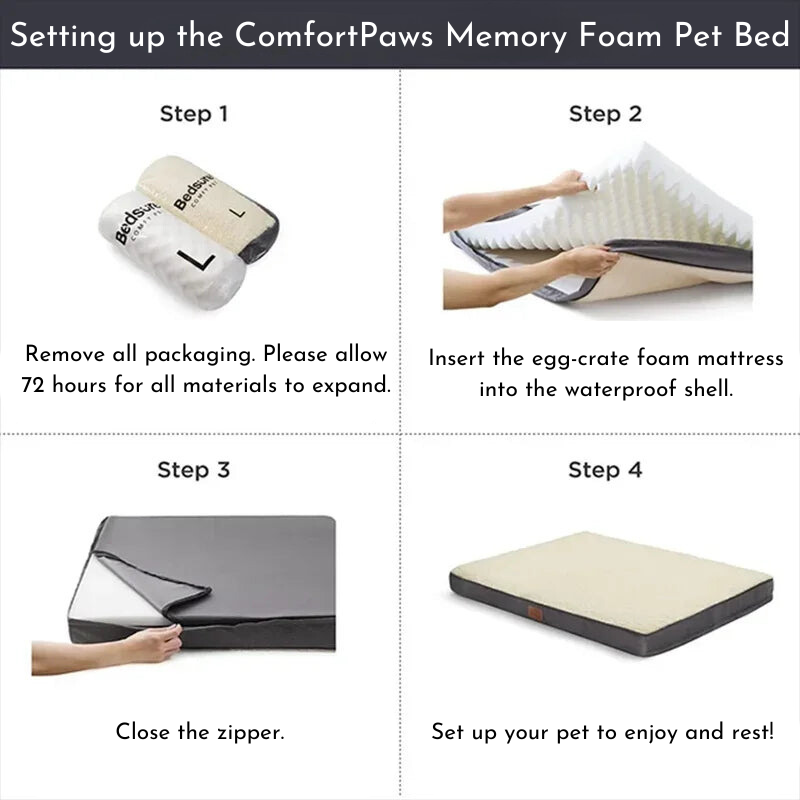 Setting up the ComfortPaws Memory Foam Pet Bed

Step 1

Bedsure COMFY PET L

Bedsure COMFY PET L

Remove all packaging. Please allow 72 hours for all materials to expand.

Step 2

Insert the egg-crate foam mattress into the waterproof shell.

Step 3

Close the zipper.

Step 4

Set up your pet to enjoy and rest!