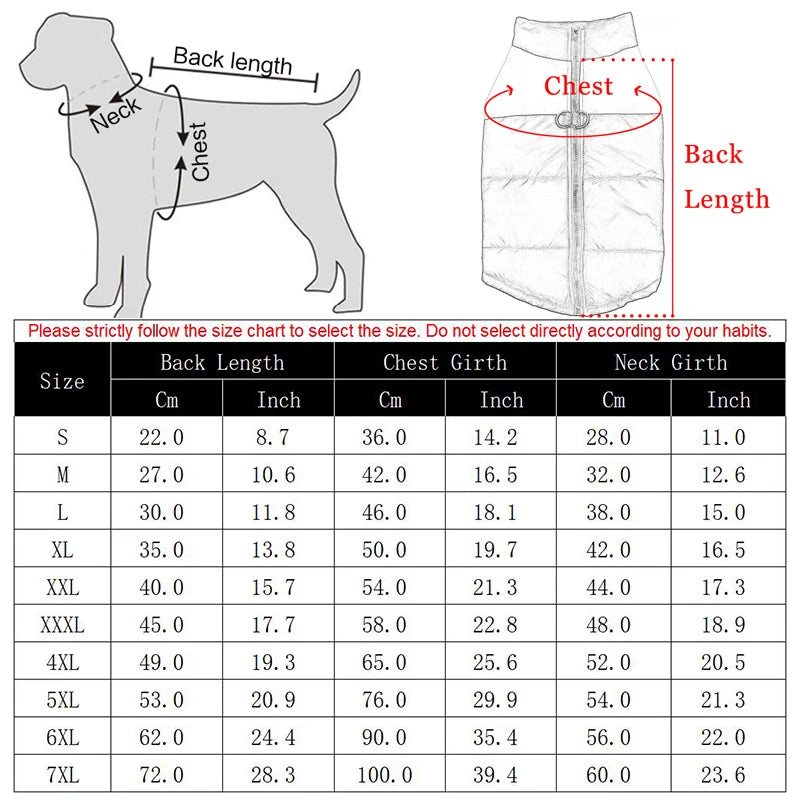 Back length
Neck
Chest

Chest
Back Length

Please strictly follow the size chart to select the size. Do not select directly according to your habits.

| Size | Back Length Cm | Back Length Inch | Chest Girth Cm | Chest Girth Inch | Neck Girth Cm | Neck Girth Inch |
|---|---|---|---|---|---|---|
| S | 22.0 | 8.7 | 36.0 | 14.2 | 28.0 | 11.0 |
| M | 27.0 | 10.6 | 42.0 | 16.5 | 32.0 | 12.6 |
| L | 30.0 | 11.8 | 46.0 | 18.1 | 38.0 | 15.0 |
| XL | 35.0 | 13.8 | 50.0 | 19.7 | 42.0 | 16.5 |
| XXL | 40.0 | 15.7 | 54.0 | 21.3 | 44.0 | 17.3 |
| XXXL | 45.0 | 17.7 | 58.0 | 22.8 | 48.0 | 18.9 |
| 4XL | 49.0 | 19.3 | 65.0 | 25.6 | 52.0 | 20.5 |
| 5XL | 53.0 | 20.9 | 76.0 | 29.9 | 54.0 | 21.3 |
| 6XL | 62.0 | 24.4 | 90.0 | 35.4 | 56.0 | 22.0 |
| 7XL | 72.0 | 28.3 | 100.0 | 39.4 | 60.0 | 23.6 |