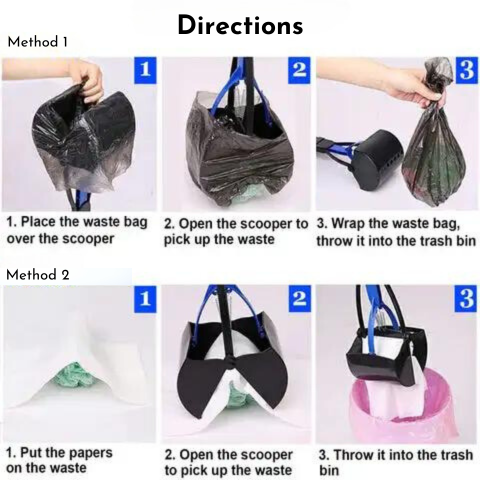 Directions

Method 1

1

2

3

1. Place the waste bag over the scooper

2. Open the scooper to pick up the waste

3. Wrap the waste bag, throw it into the trash bin

Method 2

1

2

3

1. Put the papers on the waste

2. Open the scooper to pick up the waste

3. Throw it into the trash bin