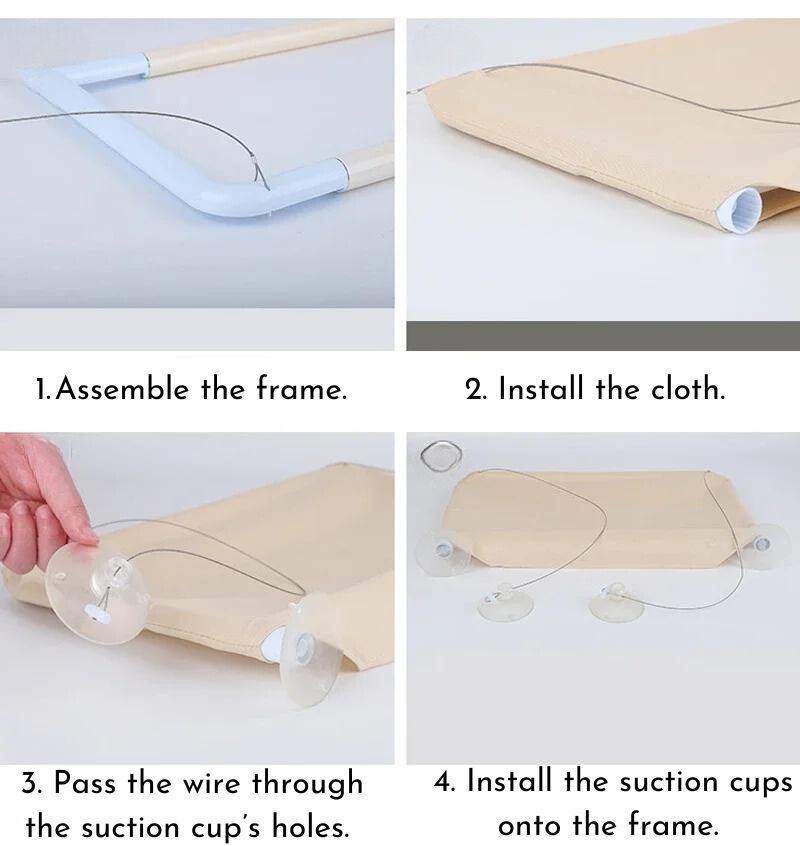 1.Assemble the frame.

2. Install the cloth.

3. Pass the wire through the suction cup's holes.

4. Install the suction cups onto the frame.